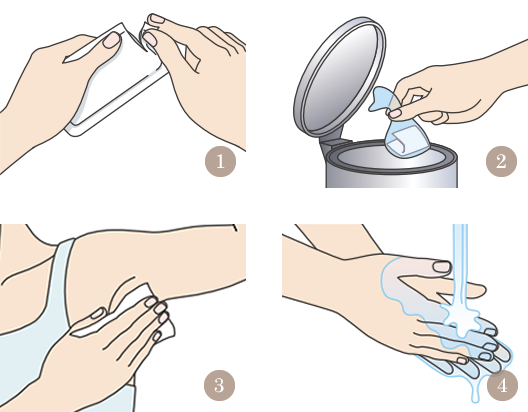 1

2

3

4